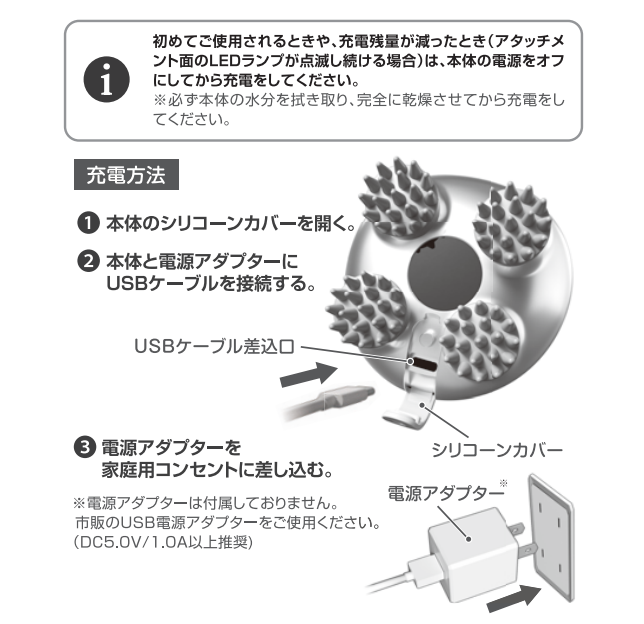 i

初めてご使用されるときや、充電残量が減ったとき（アタッチメント面のLEDランプが点滅し続ける場合）は、本体の電源をオフにしてから充電をしてください。
※必ず本体の水分を拭き取り、完全に乾燥させてから充電をしてください。

充電方法

❶ 本体のシリコーンカバーを開く。

❷ 本体と電源アダプターにUSBケーブルを接続する。

USBケーブル差込口

シリコーンカバー

❸ 電源アダプターを家庭用コンセントに差し込む。

※電源アダプターは付属しておりません。
市販のUSB電源アダプターをご使用ください。
（DC5.0V/1.0A以上推奨）

電源アダプター※